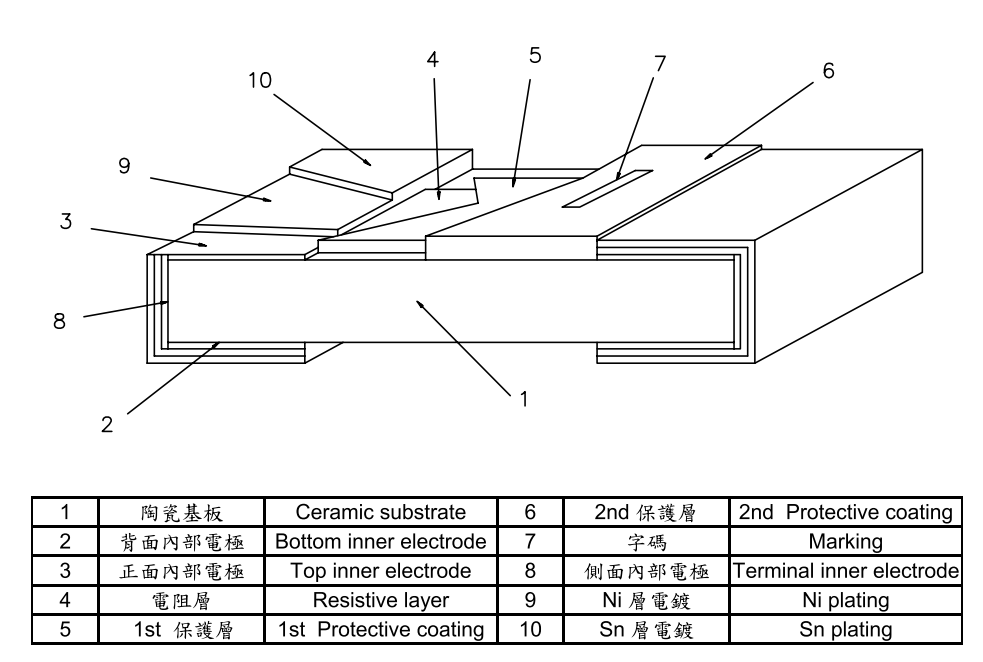 10
4
5
7
6
9
3
8
2
1

| 1 | 陶瓷基板 | Ceramic substrate | 6 | 2nd 保護層 | 2nd Protective coating |
|---|---|---|---|---|---|
| 2 | 背面內部電極 | Bottom inner electrode | 7 | 字碼 | Marking |
| 3 | 正面內部電極 | Top inner electrode | 8 | 側面內部電極 | Terminal inner electrode |
| 4 | 電阻層 | Resistive layer | 9 | Ni 層電鍍 | Ni plating |
| 5 | 1st 保護層 | 1st Protective coating | 10 | Sn 層電鍍 | Sn plating |